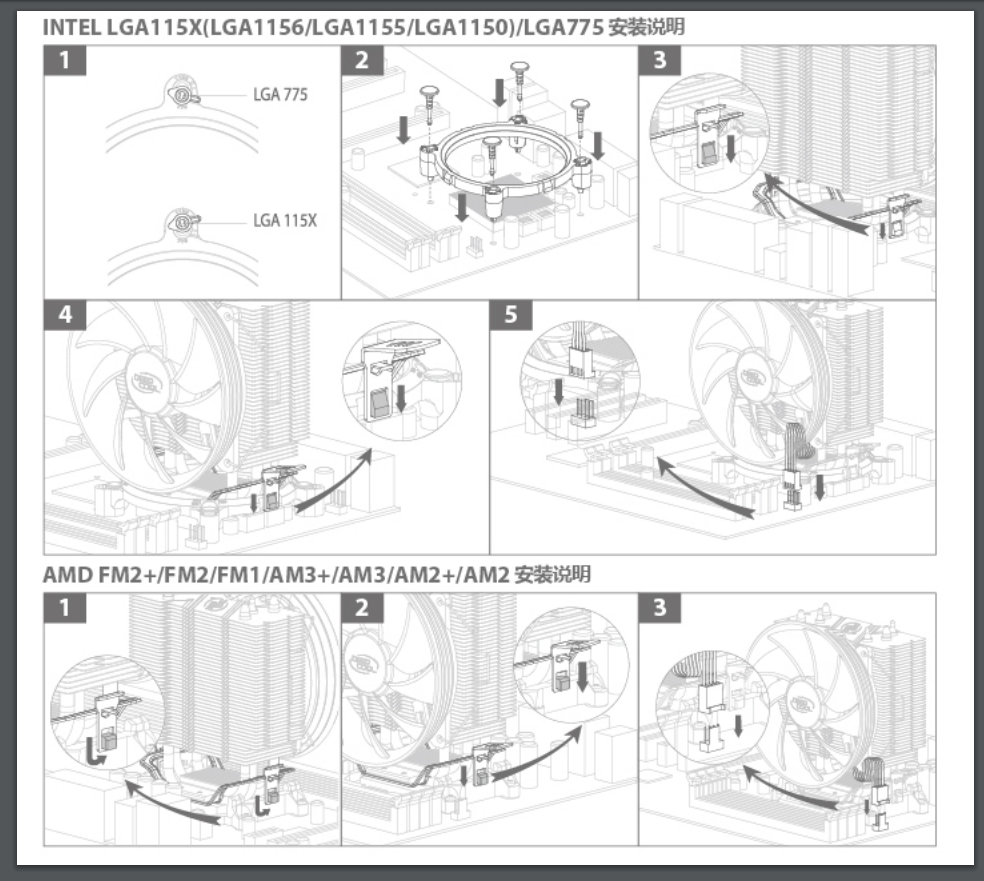 INTEL LGA115X(LGA1156/LGA1155/LGA1150)/LGA775 安装说明

1

LGA 775

LGA 115X

2

3

4

5

AMD FM2+/FM2/FM1/AM3+/AM3/AM2+/AM2 安装说明

1

2

3