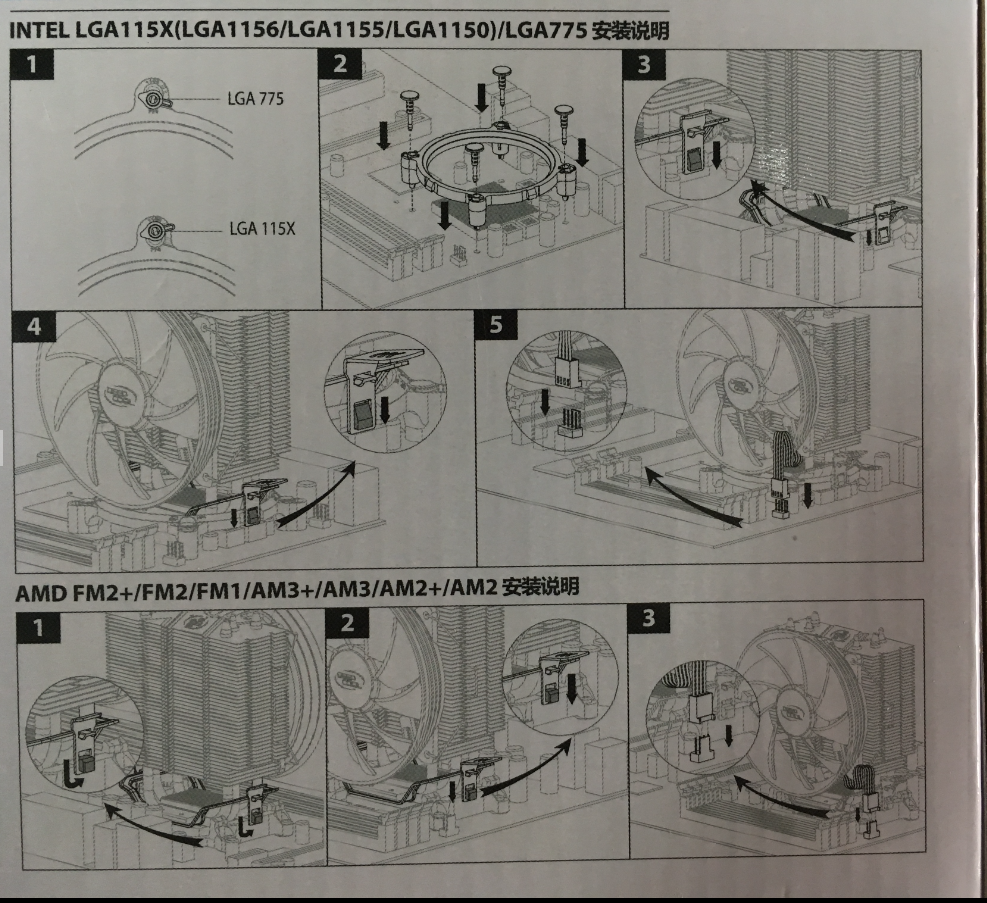 INTEL LGA115X(LGA1156/LGA1155/LGA1150)/LGA775 安装说明

1

LGA 775

LGA 115X

2

3

4

5

AMD FM2+/FM2/FM1/AM3+/AM3/AM2+/AM2 安装说明

1

2

3