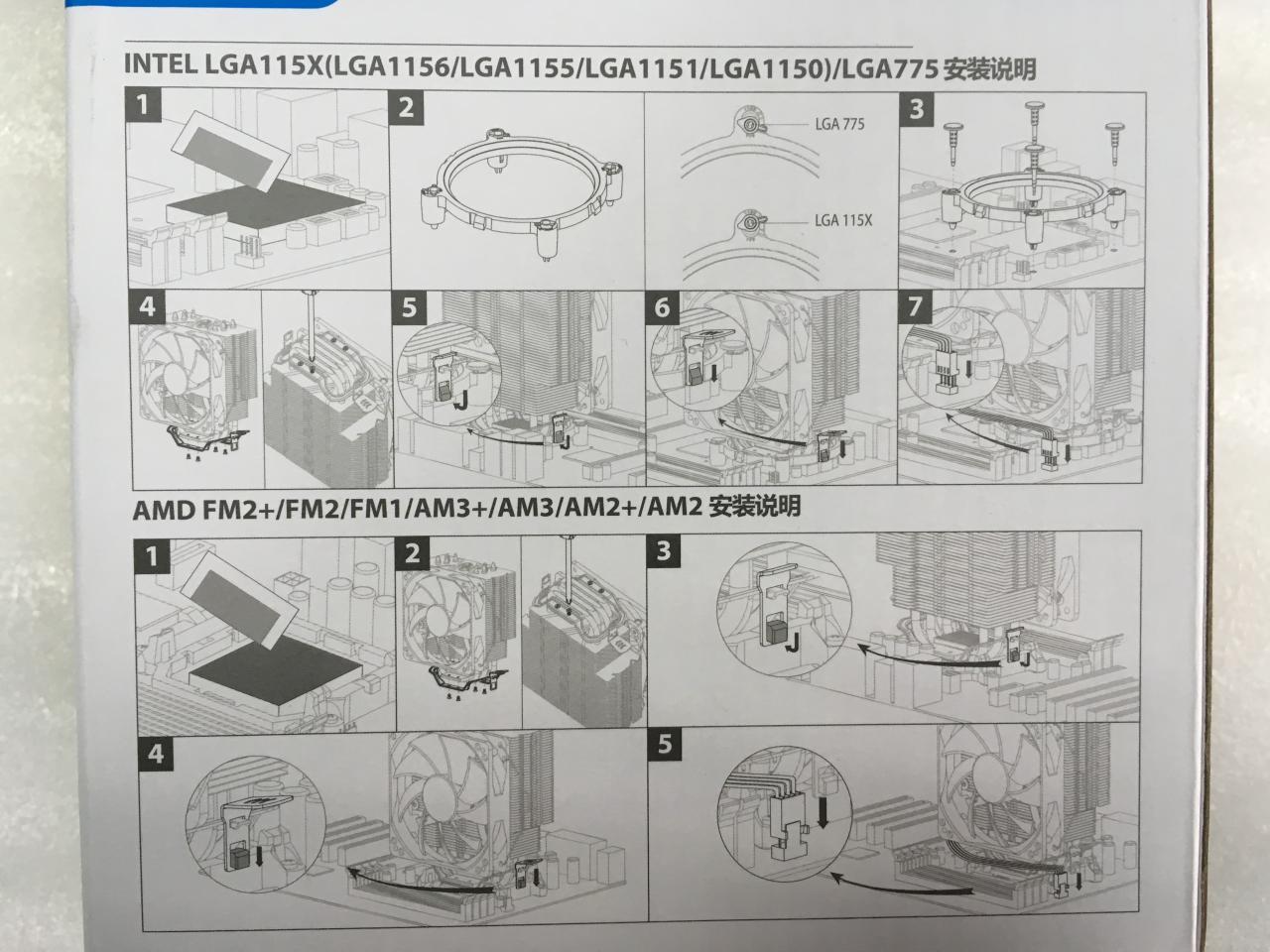 INTEL LGA115X(LGA1156/LGA1155/LGA1151/LGA1150)/LGA775 安装说明

1

2

LGA 775

LGA 115X

3

4

5

6

7

AMD FM2+/FM2/FM1/AM3+/AM3/AM2+/AM2 安装说明

1

2

3

4

5